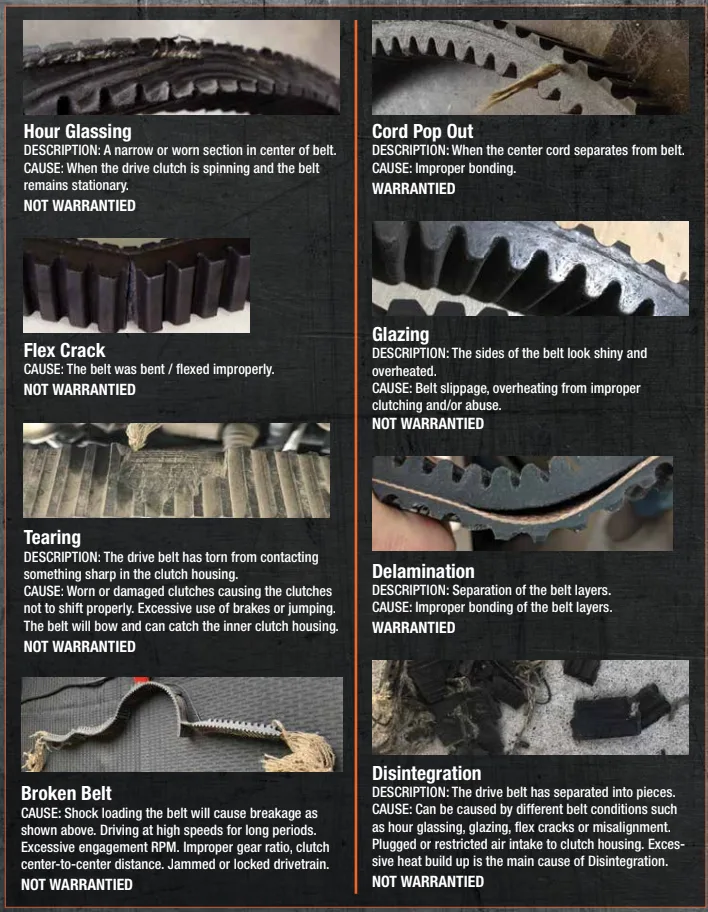 Hour Glassing
DESCRIPTION: A narrow or worn section in center of belt.
CAUSE: When the drive clutch is spinning and the belt remains stationary.
NOT WARRANTIED

Flex Crack
CAUSE: The belt was bent / flexed improperly.
NOT WARRANTIED

Tearing
DESCRIPTION: The drive belt has torn from contacting something sharp in the clutch housing.
CAUSE: Worn or damaged clutches causing the clutches not to shift properly. Excessive use of brakes or jumping. The belt will bow and can catch the inner clutch housing.
NOT WARRANTIED

Broken Belt
CAUSE: Shock loading the belt will cause breakage as shown above. Driving at high speeds for long periods. Excessive engagement RPM. Improper gear ratio, clutch center-to-center distance. Jammed or locked drivetrain.
NOT WARRANTIED

Cord Pop Out
DESCRIPTION: When the center cord separates from belt.
CAUSE: Improper bonding.
WARRANTIED

Glazing
DESCRIPTION: The sides of the belt look shiny and overheated.
CAUSE: Belt slippage, overheating from improper clutching and/or abuse.
NOT WARRANTIED

Delamination
DESCRIPTION: Separation of the belt layers.
CAUSE: Improper bonding of the belt layers.
WARRANTIED

Disintegration
DESCRIPTION: The drive belt has separated into pieces.
CAUSE: Can be caused by different belt conditions such as hour glassing, glazing, flex cracks or misalignment. Plugged or restricted air intake to clutch housing. Excessive heat build up is the main cause of Disintegration.
NOT WARRANTIED